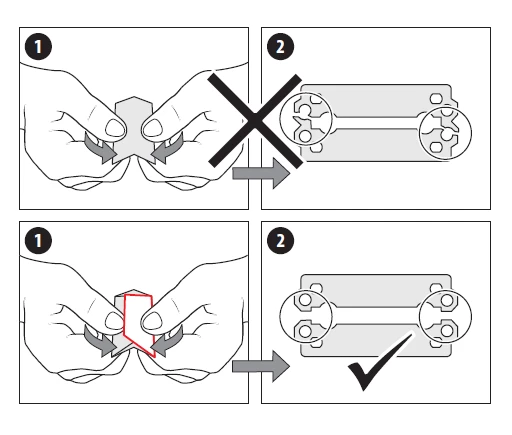 1

2

1

2